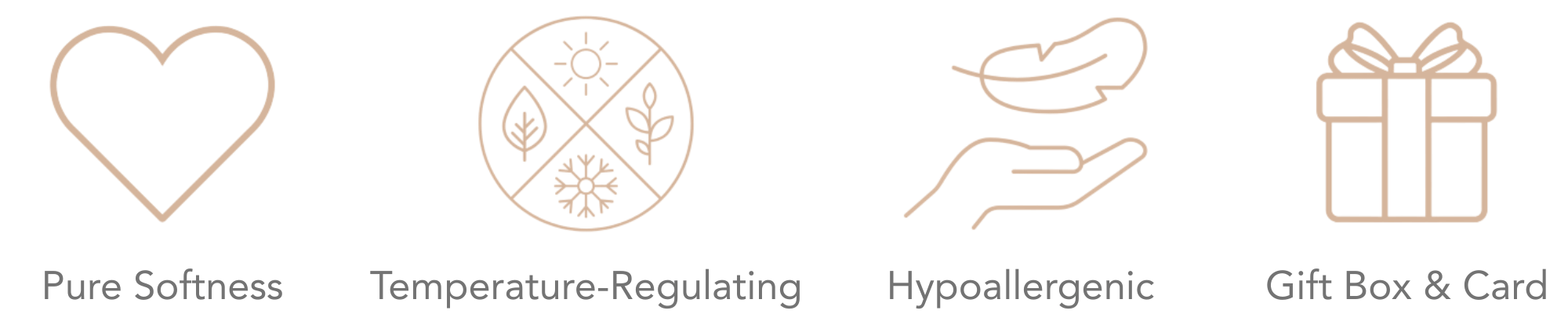 Pure Softness

Temperature-Regulating

Hypoallergenic

Gift Box & Card